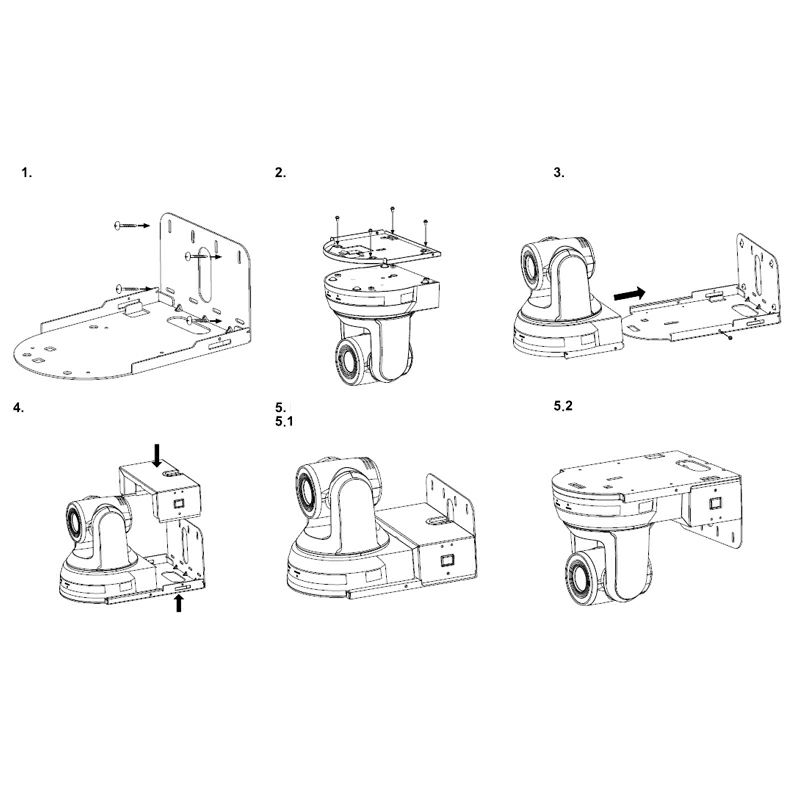 1.

2.

3.

4.

5.
5.1

5.2