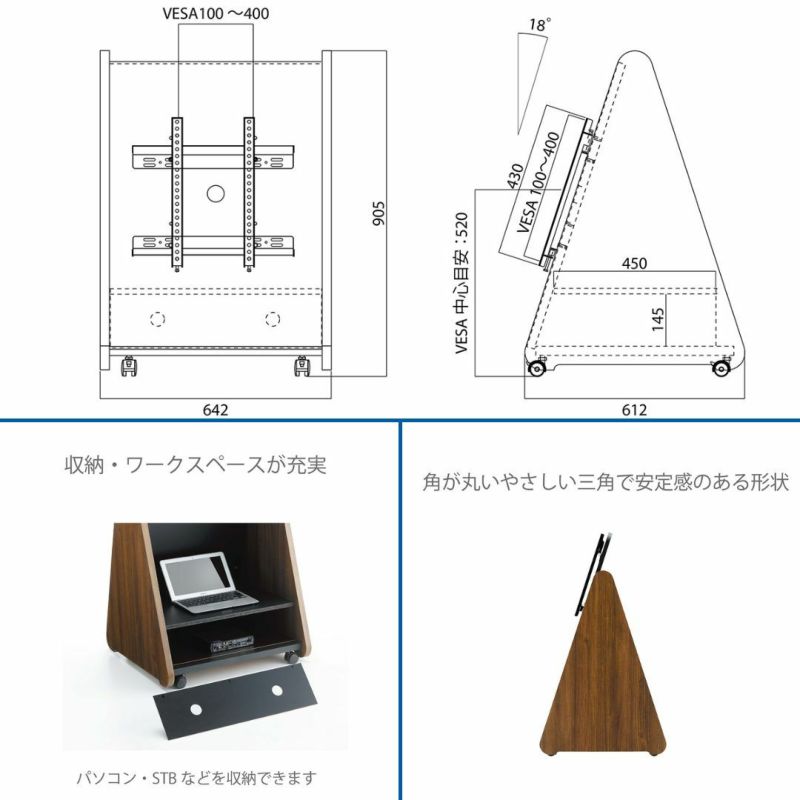 VESA100 ～400

905

642

18°

430

VESA 100～400

VESA 中心目安：520

450

145

612

収納・ワークスペースが充実

パソコン・STB などを収納できます

角が丸いやさしい三角で安定感のある形状